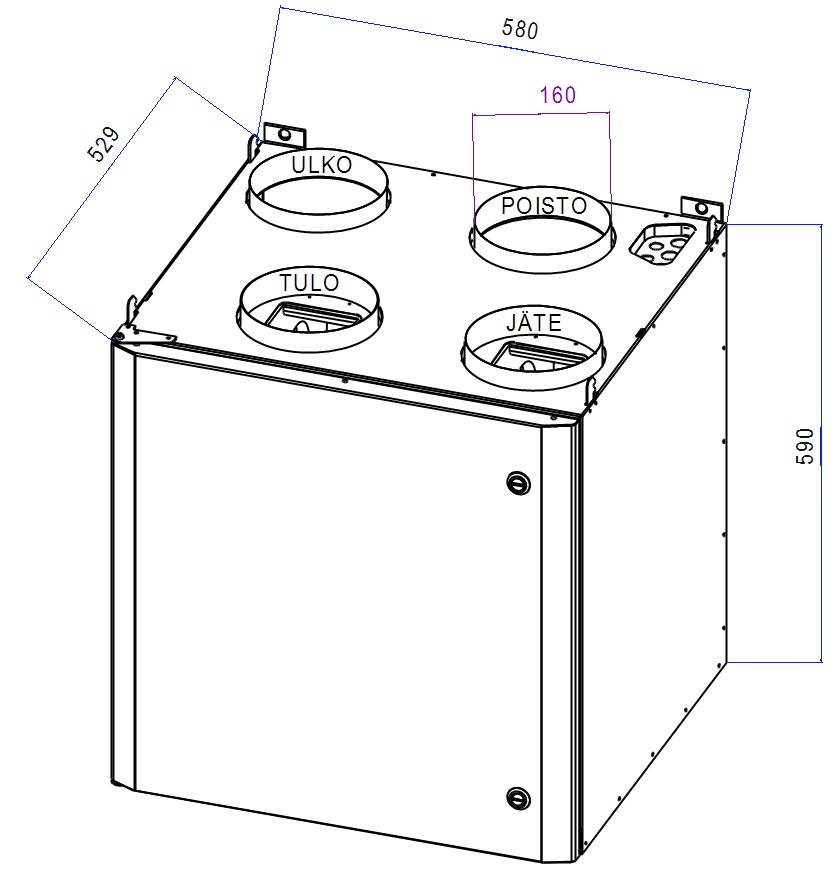 580

160

529

ULKO

POISTO

TULO

JÄTE

590