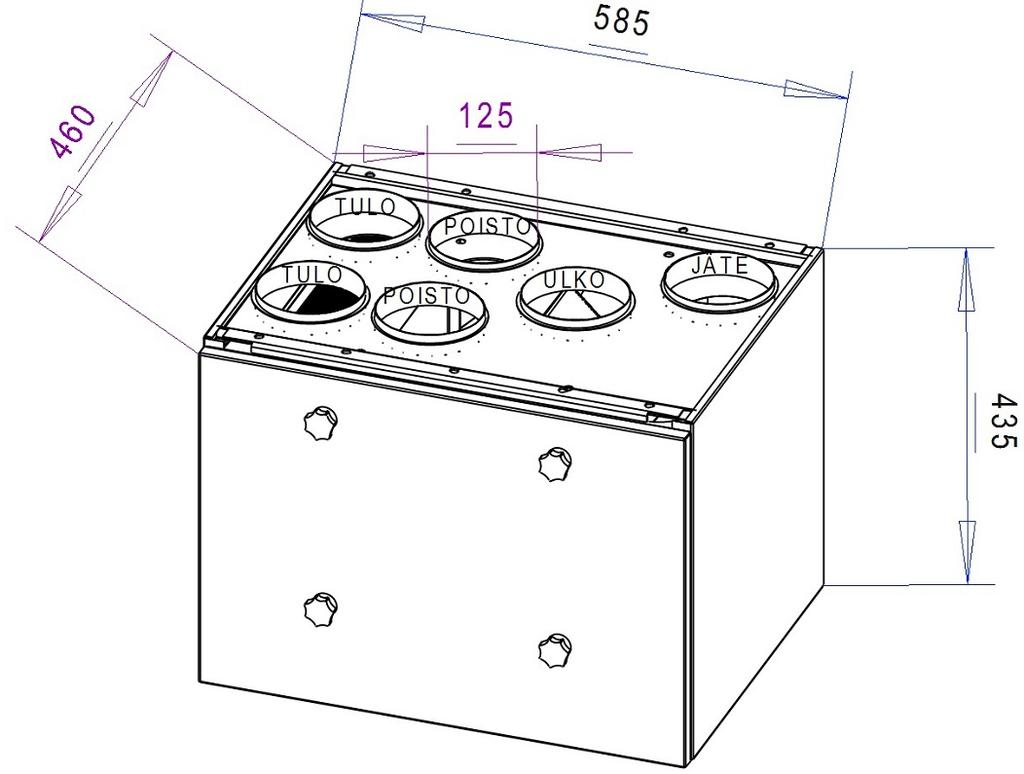 585
460
125
TULO
POISTO
TULO
POISTO
ULKO
JÄTE
435