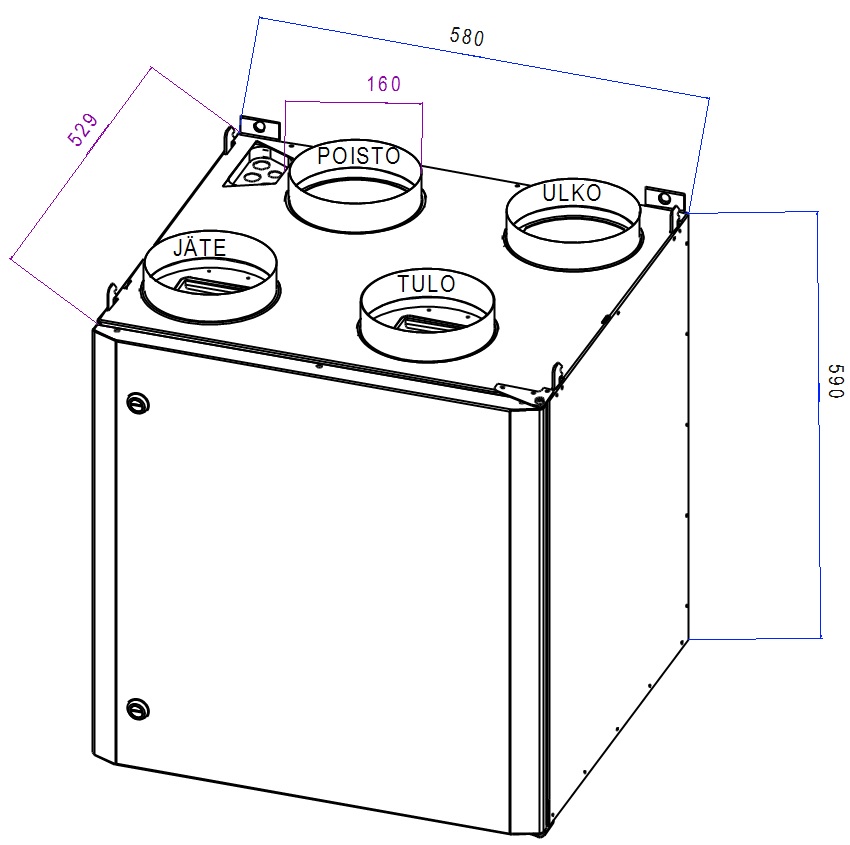 580

160

529

POISTO

ULKO

JÄTE

TULO

590